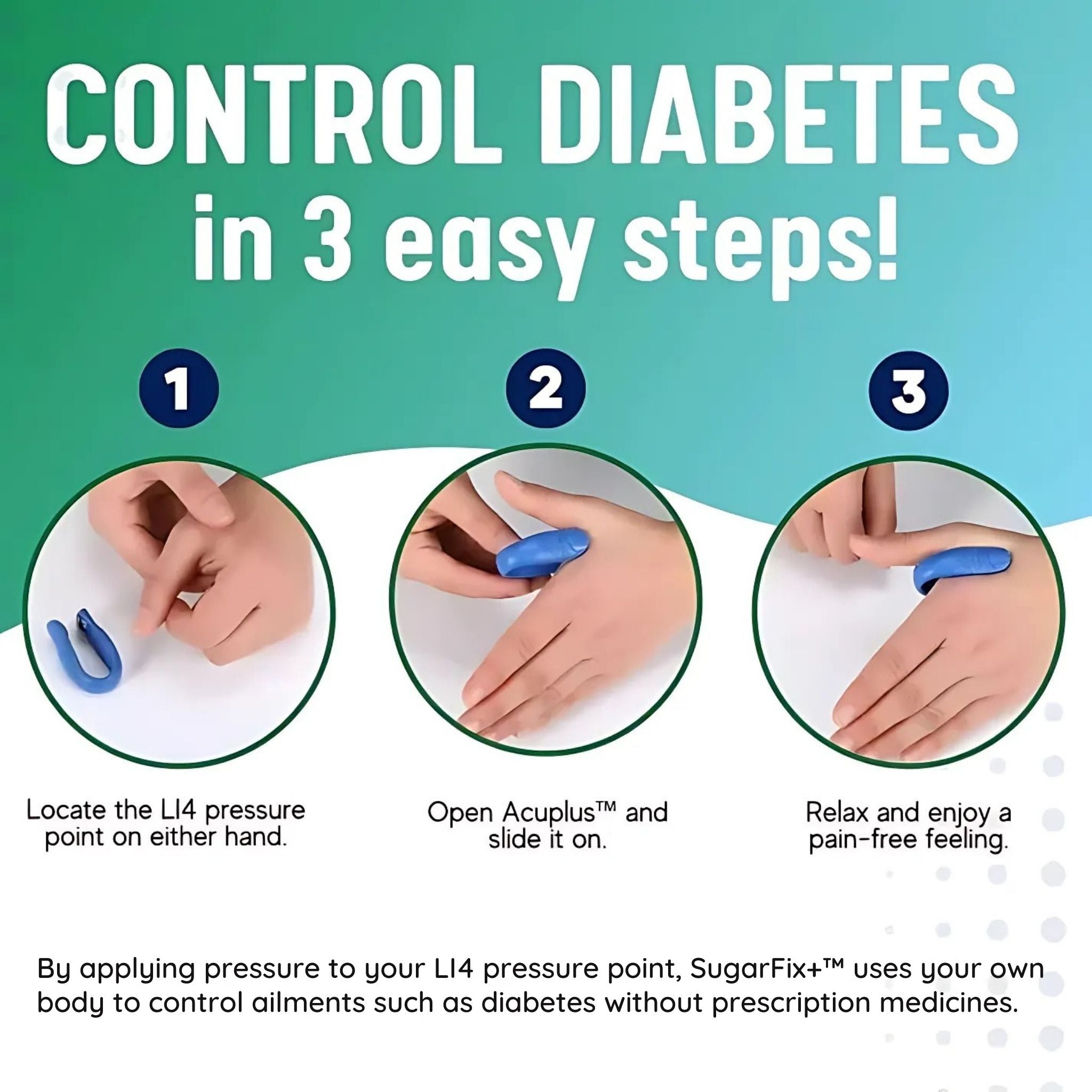 CONTROL DIABETES
in 3 easy steps!

1

2

3

Locate the LI4 pressure point on either hand.

Open Acuplus™ and slide it on.

Relax and enjoy a pain-free feeling.

By applying pressure to your LI4 pressure point, SugarFix+™ uses your own body to control ailments such as diabetes without prescription medicines.