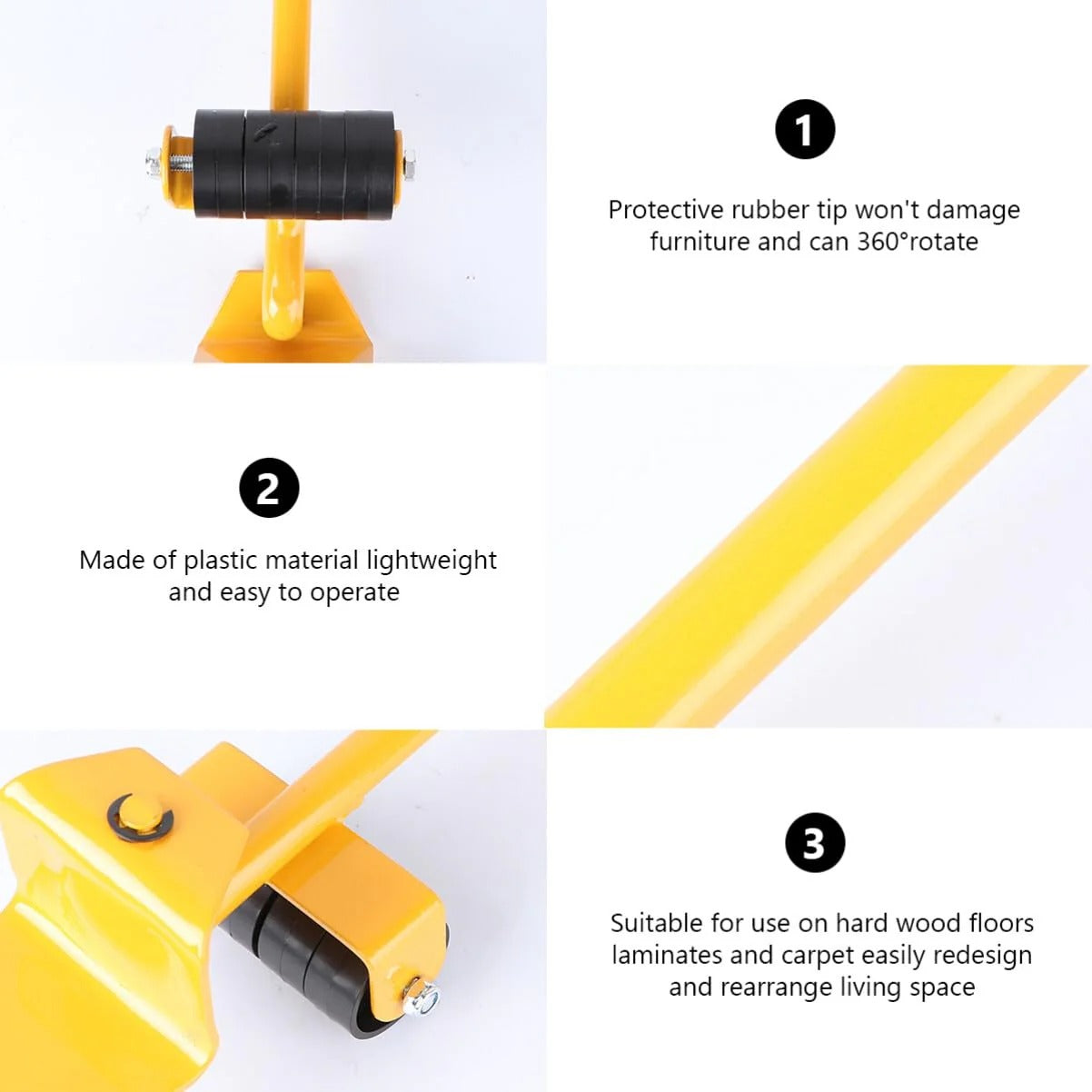 1

Protective rubber tip won't damage furniture and can 360°rotate

2

Made of plastic material lightweight and easy to operate

3

Suitable for use on hard wood floors laminates and carpet easily redesign and rearrange living space