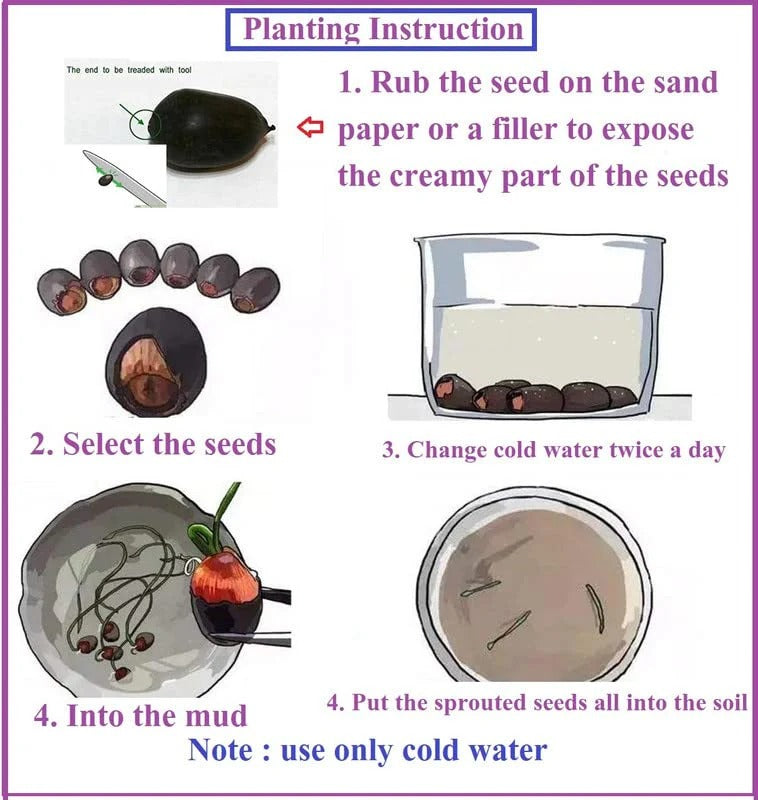 Planting Instruction

The end to be treaded with tool

1. Rub the seed on the sand paper or a filler to expose the creamy part of the seeds

2. Select the seeds

3. Change cold water twice a day

4. Into the mud

4. Put the sprouted seeds all into the soil

Note : use only cold water