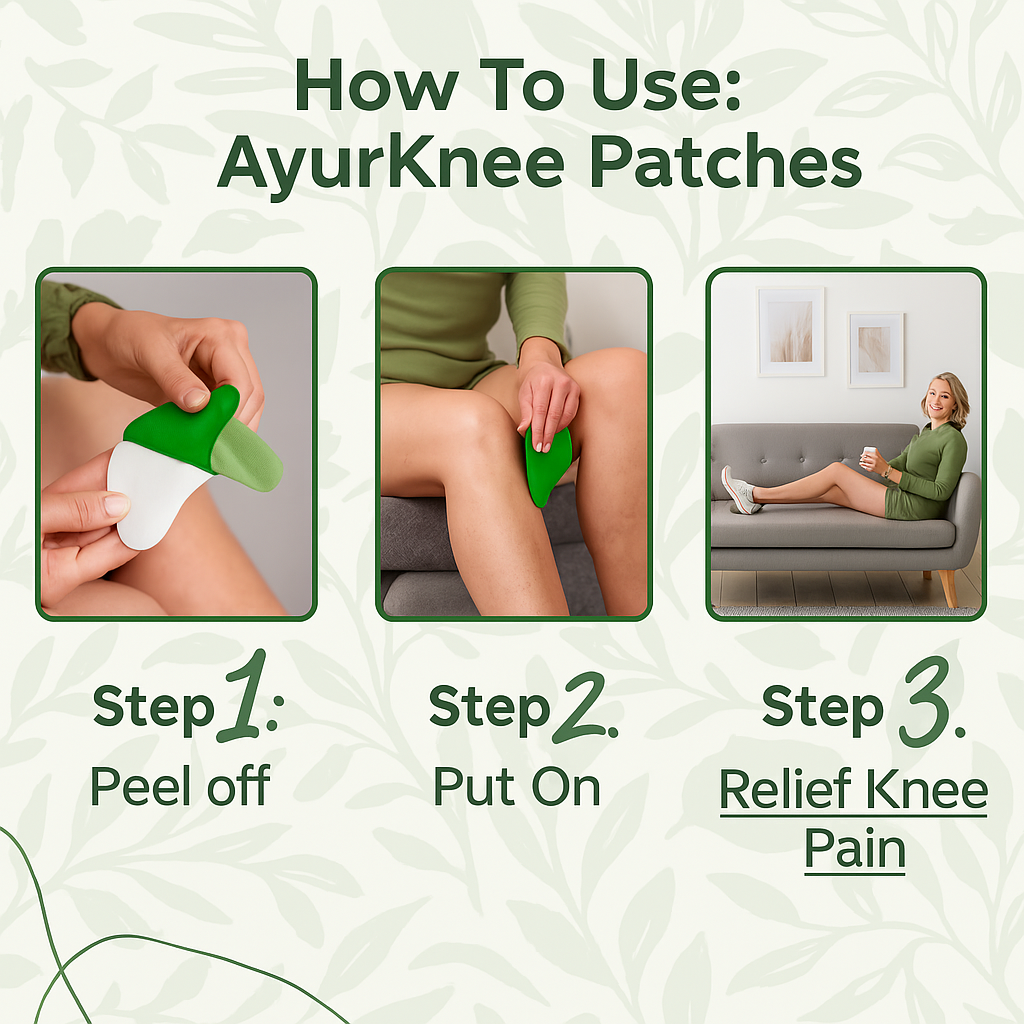 How To Use:
AyurKnee Patches

Step 1:
Peel off

Step 2.
Put On

Step 3.
Relief Knee Pain